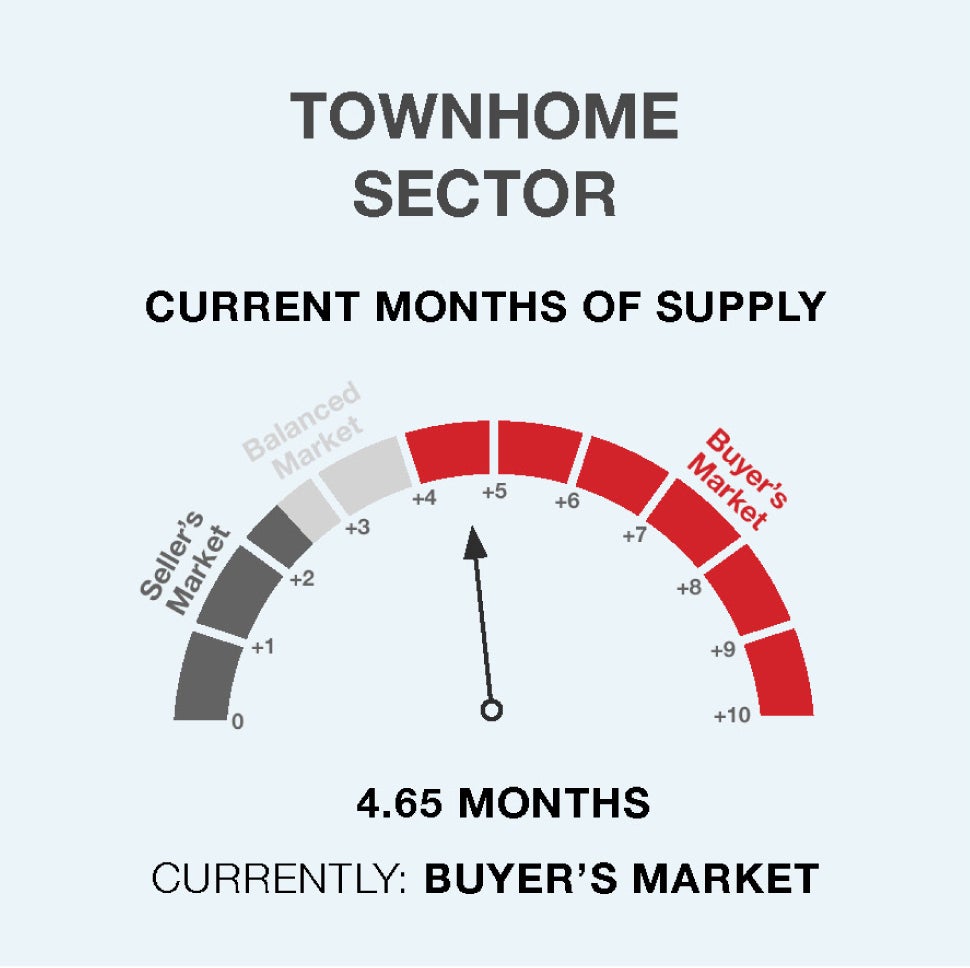 TOWNHOME SECTOR

CURRENT MONTHS OF SUPPLY

Seller's Market

Balanced Market

Buyer's Market

0
+1
+2
+3
+4
+5
+6
+7
+8
+9
+10

4.65 MONTHS

CURRENTLY: BUYER'S MARKET