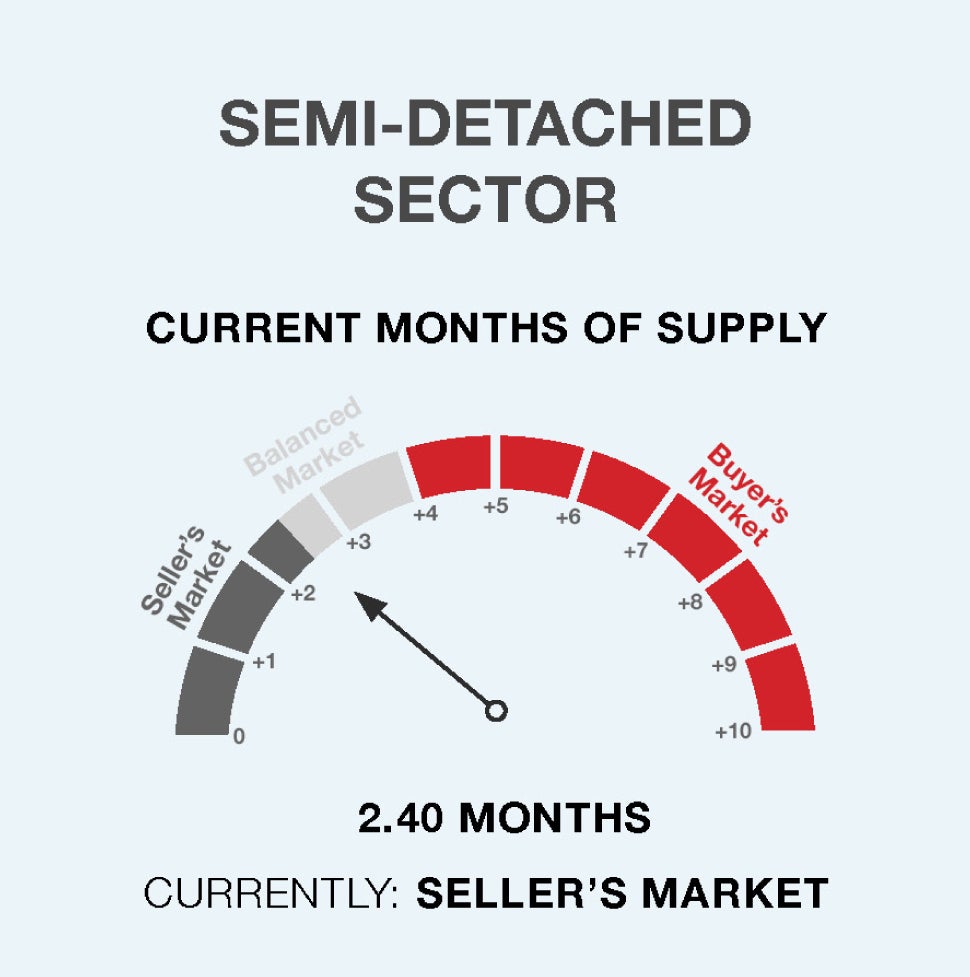 SEMI-DETACHED SECTOR

CURRENT MONTHS OF SUPPLY

Seller's Market

Balanced Market

Buyer's Market

0
+1
+2
+3
+4
+5
+6
+7
+8
+9
+10

2.40 MONTHS

CURRENTLY: SELLER'S MARKET