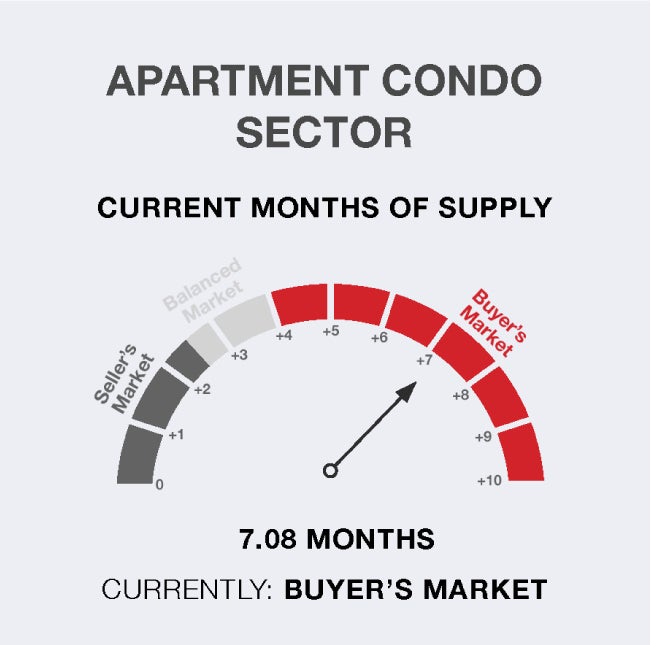 APARTMENT CONDO SECTOR

CURRENT MONTHS OF SUPPLY

Seller's Market

Balanced Market

Buyer's Market

0
+1
+2
+3
+4
+5
+6
+7
+8
+9
+10

7.08 MONTHS

CURRENTLY: BUYER'S MARKET