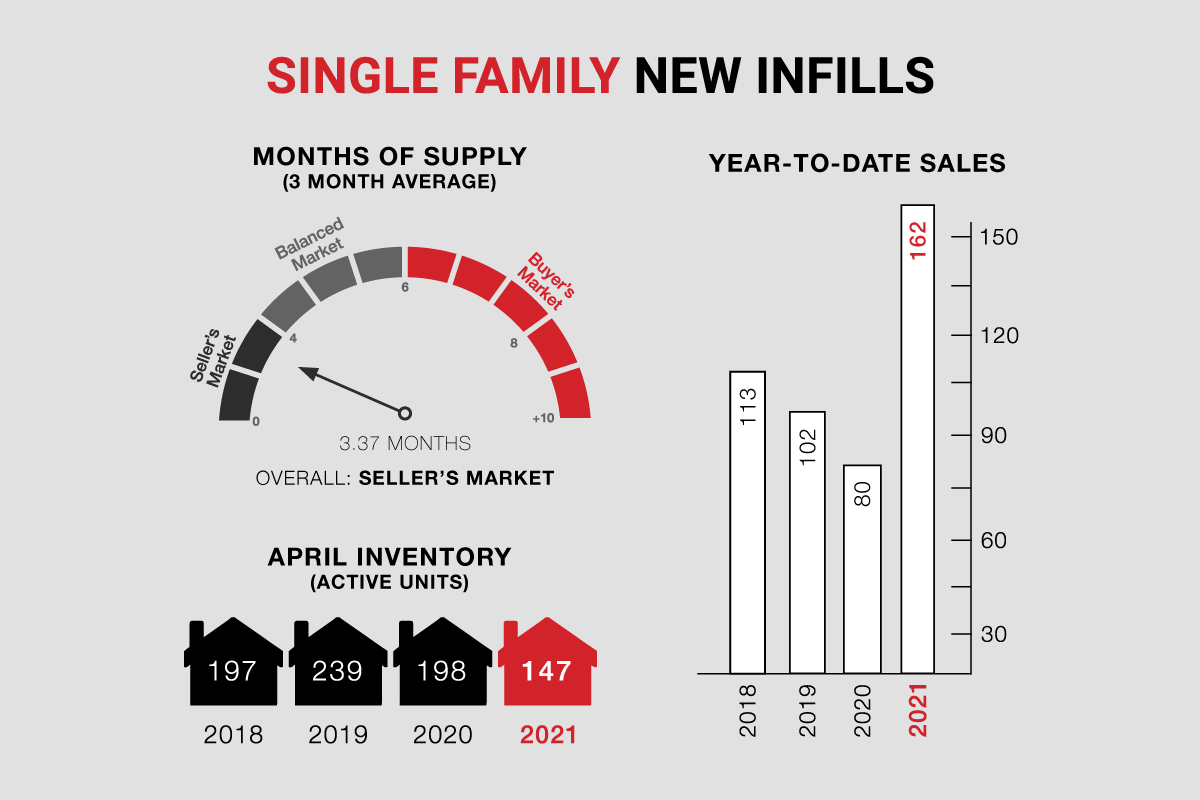 SINGLE FAMILY NEW INFILLS

MONTHS OF SUPPLY
(3 MONTH AVERAGE)

Seller's Market
Balanced Market
Buyer's Market
0
4
6
8
+10

3.37 MONTHS
OVERALL: SELLER'S MARKET

APRIL INVENTORY
(ACTIVE UNITS)

197
239
198
147

2018
2019
2020
2021

YEAR-TO-DATE SALES

113
102
80
162

150
120
90
60
30

2018
2019
2020
2021